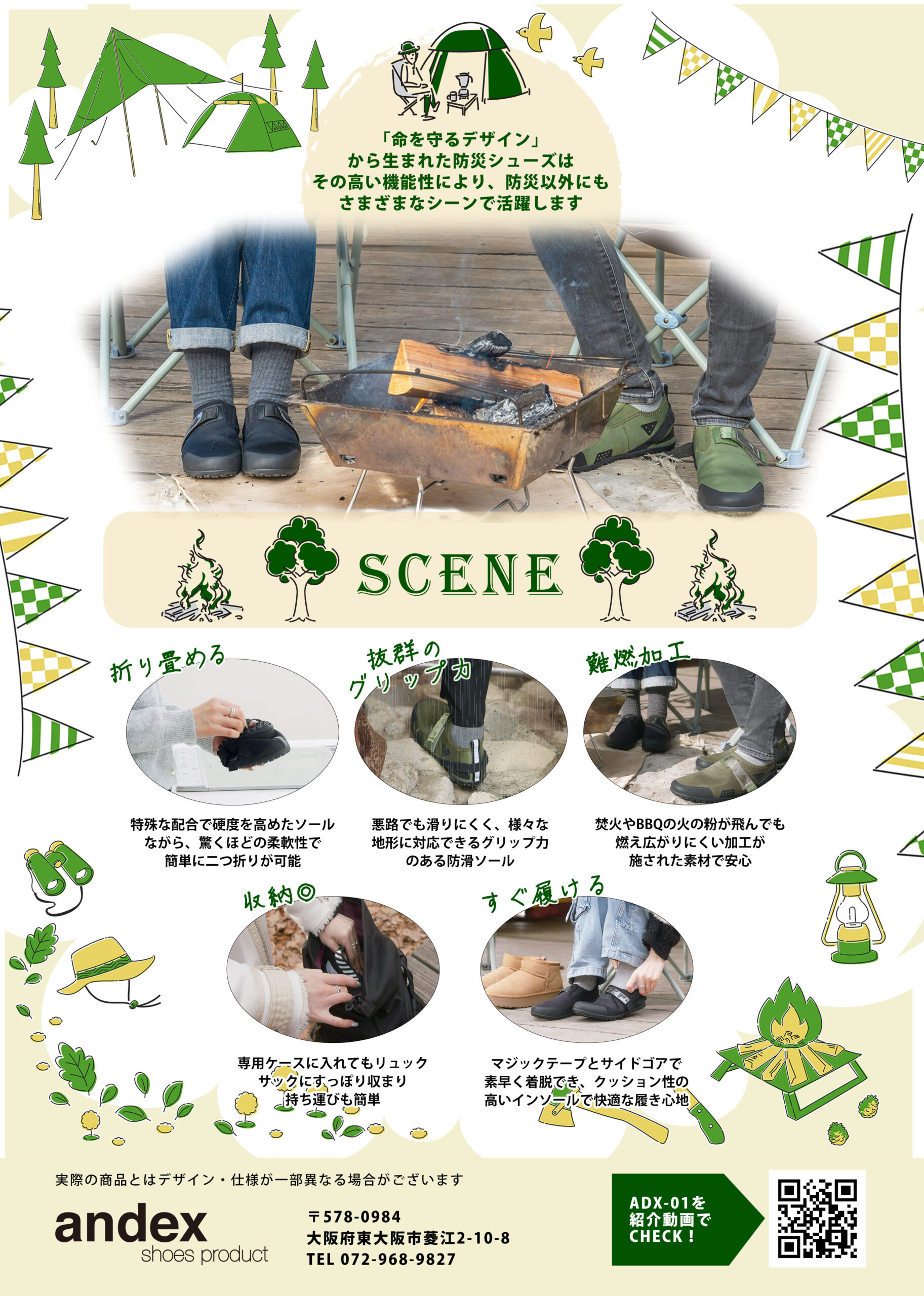 「命を守るデザイン」
から生まれた防災シューズは
その高い機能性により、防災以外にも
さまざまなシーンで活躍します

SCENE

折り畳める

特殊な配合で硬度を高めたソール
ながら、驚くほどの柔軟性で
簡単に二つ折りが可能

抜群の
グリップ力

悪路でも滑りにくく、様々な
地形に対応できるグリップ力
のある防滑ソール

難燃加工

焚火やBBQの火の粉が飛んでも
燃え広がりにくい加工が
施された素材で安心

収納◎

専用ケースに入れてもリュック
サックにすっぽり収まり
持ち運びも簡単

すぐ履ける

マジックテープとサイドゴアで
素早く着脱でき、クッション性の
高いインソールで快適な履き心地

実際の商品とはデザイン・仕様が一部異なる場合がございます

andex
shoes product

〒578-0984
大阪府東大阪市菱江2-10-8
TEL 072-968-9827

ADX-01を
紹介動画で
CHECK！